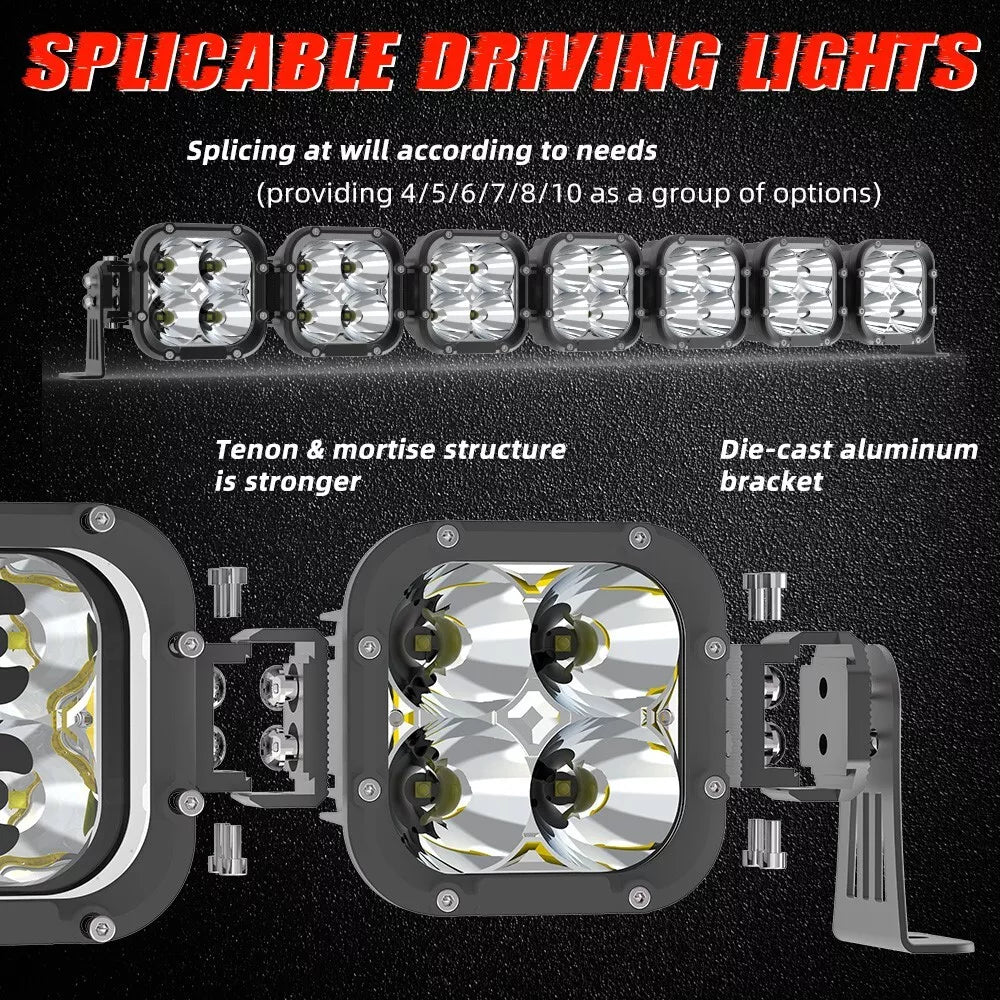 SPLICABLE DRIVING LIGHTS

Splicing at will according to needs
(providing 4/5/6/7/8/10 as a group of options)

Tenon & mortise structure is stronger

Die-cast aluminum bracket